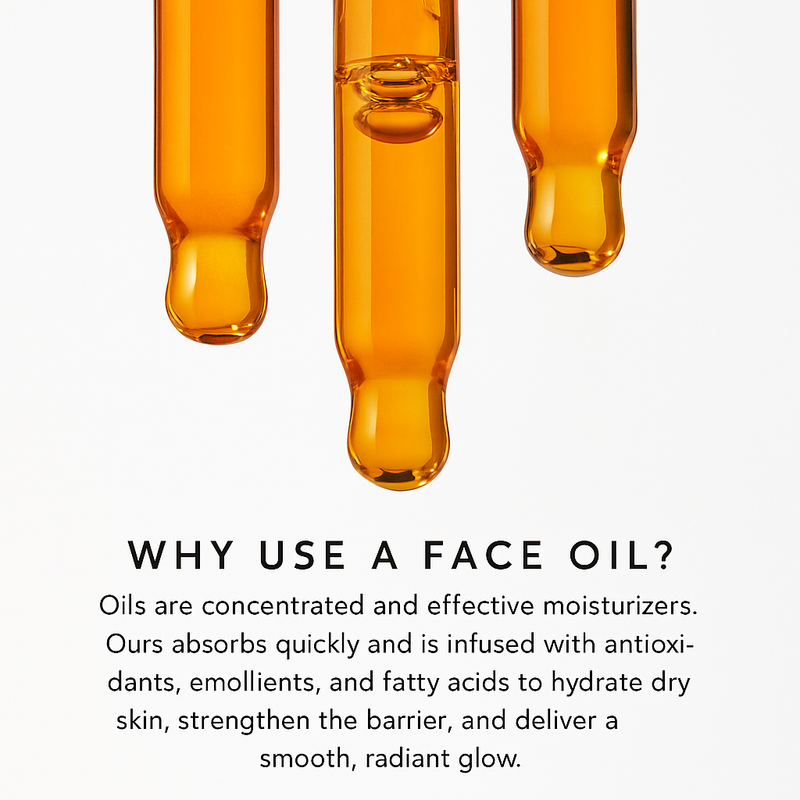 WHY USE A FACE OIL?

Oils are concentrated and effective moisturizers. Ours absorbs quickly and is infused with antioxidants, emollients, and fatty acids to hydrate dry skin, strengthen the barrier, and deliver a smooth, radiant glow.