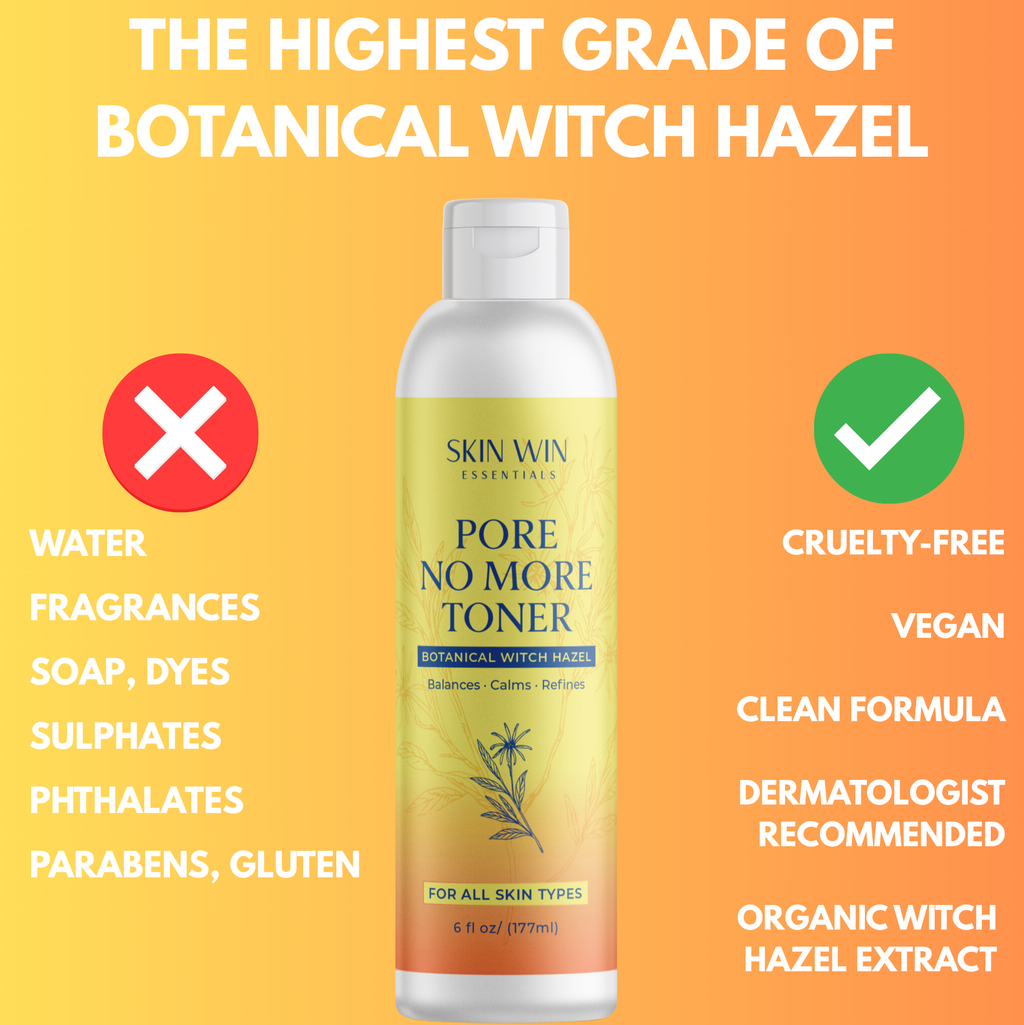 THE HIGHEST GRADE OF BOTANICAL WITCH HAZEL

WATER
FRAGRANCES
SOAP, DYES
SULPHATES
PHTHALATES
PARABENS, GLUTEN

SKIN WIN
ESSENTIALS

PORE NO MORE TONER

BOTANICAL WITCH HAZEL

Balances · Calms · Refines

FOR ALL SKIN TYPES

6 fl oz/ (177ml)

CRUELTY-FREE
VEGAN
CLEAN FORMULA
DERMATOLOGIST RECOMMENDED
ORGANIC WITCH HAZEL EXTRACT