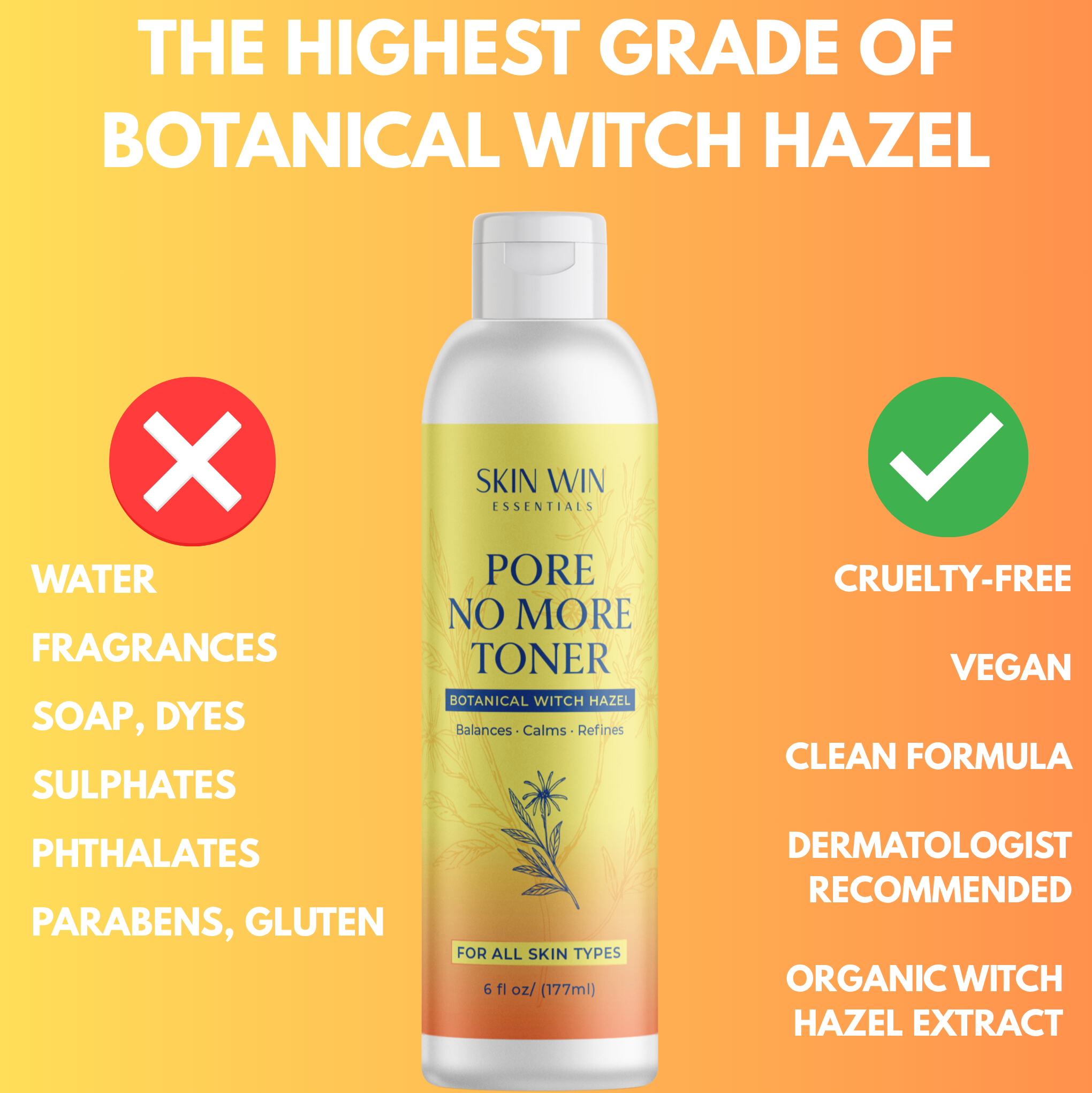 THE HIGHEST GRADE OF BOTANICAL WITCH HAZEL

WATER

FRAGRANCES

SOAP, DYES

SULPHATES

PHTHALATES

PARABENS, GLUTEN

SKIN WIN
ESSENTIALS

PORE NO MORE TONER

BOTANICAL WITCH HAZEL

Balances · Calms · Refines

FOR ALL SKIN TYPES

6 fl oz/ (177ml)

CRUELTY-FREE

VEGAN

CLEAN FORMULA

DERMATOLOGIST RECOMMENDED

ORGANIC WITCH HAZEL EXTRACT