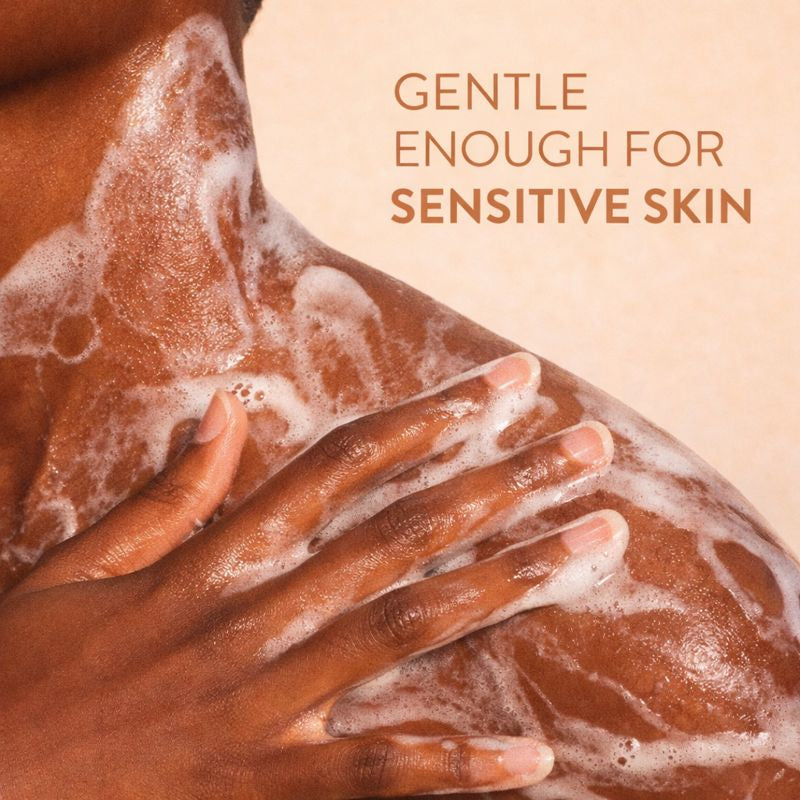 GENTLE ENOUGH FOR SENSITIVE SKIN